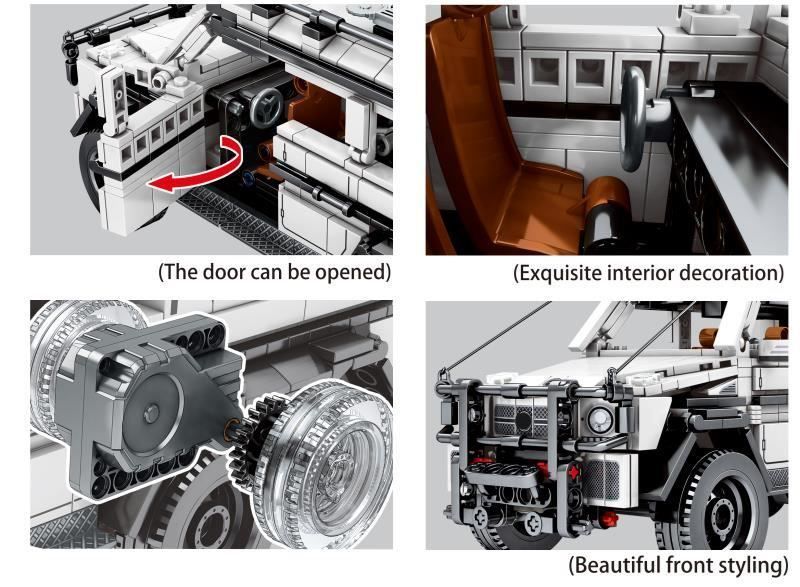 (The door can be opened)

(Exquisite interior decoration)

(Beautiful front styling)